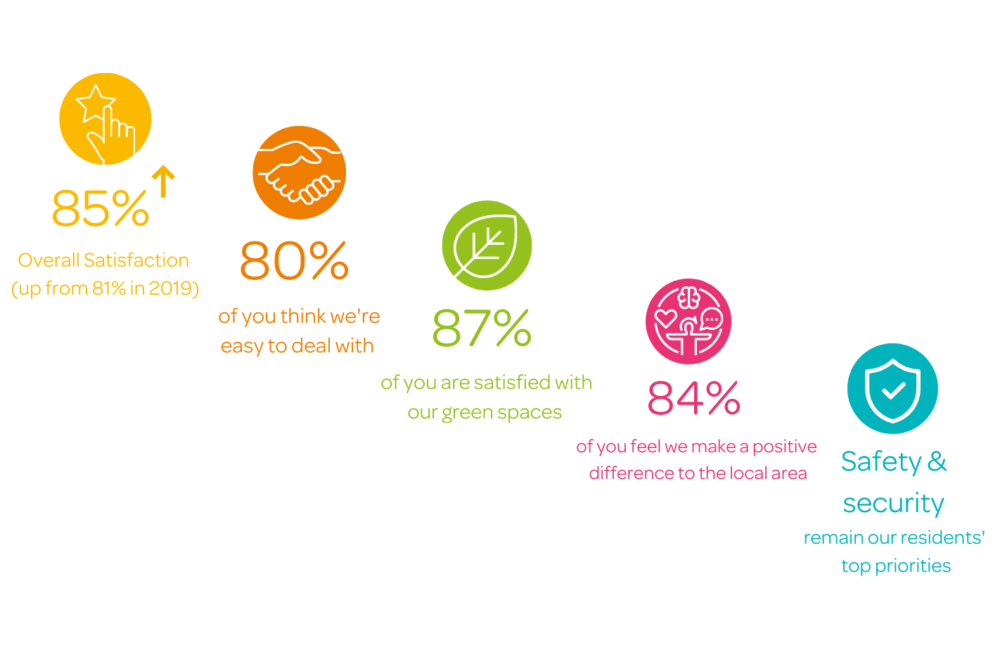 85%

Overall Satisfaction (up from 81% in 2019)

80%

of you think we're easy to deal with

87%

of you are satisfied with our green spaces

84%

of you feel we make a positive difference to the local area

Safety & security

remain our residents' top priorities